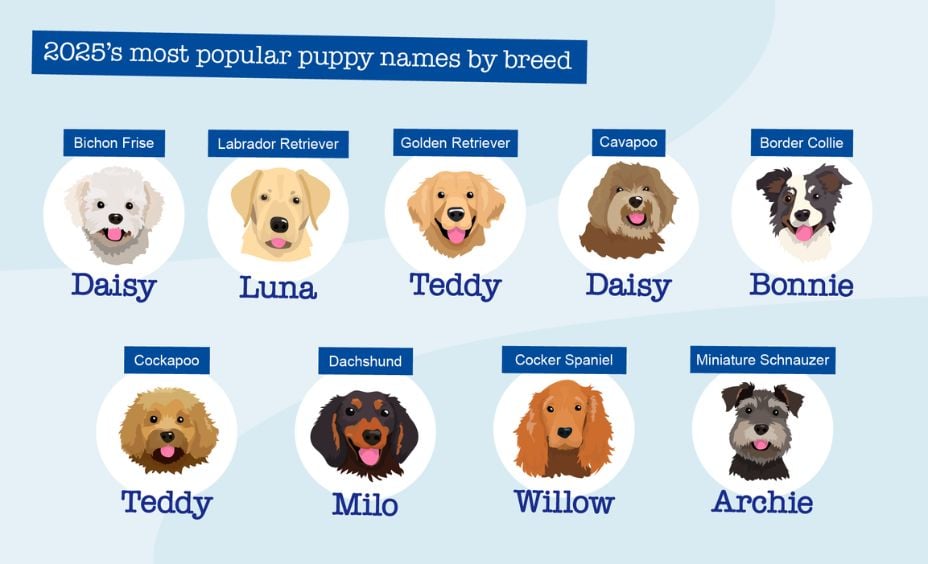 2025's most popular puppy names by breed

Bichon Frise
Daisy

Labrador Retriever
Luna

Golden Retriever
Teddy

Cavapoo
Daisy

Border Collie
Bonnie

Cockapoo
Teddy

Dachshund
Milo

Cocker Spaniel
Willow

Miniature Schnauzer
Archie