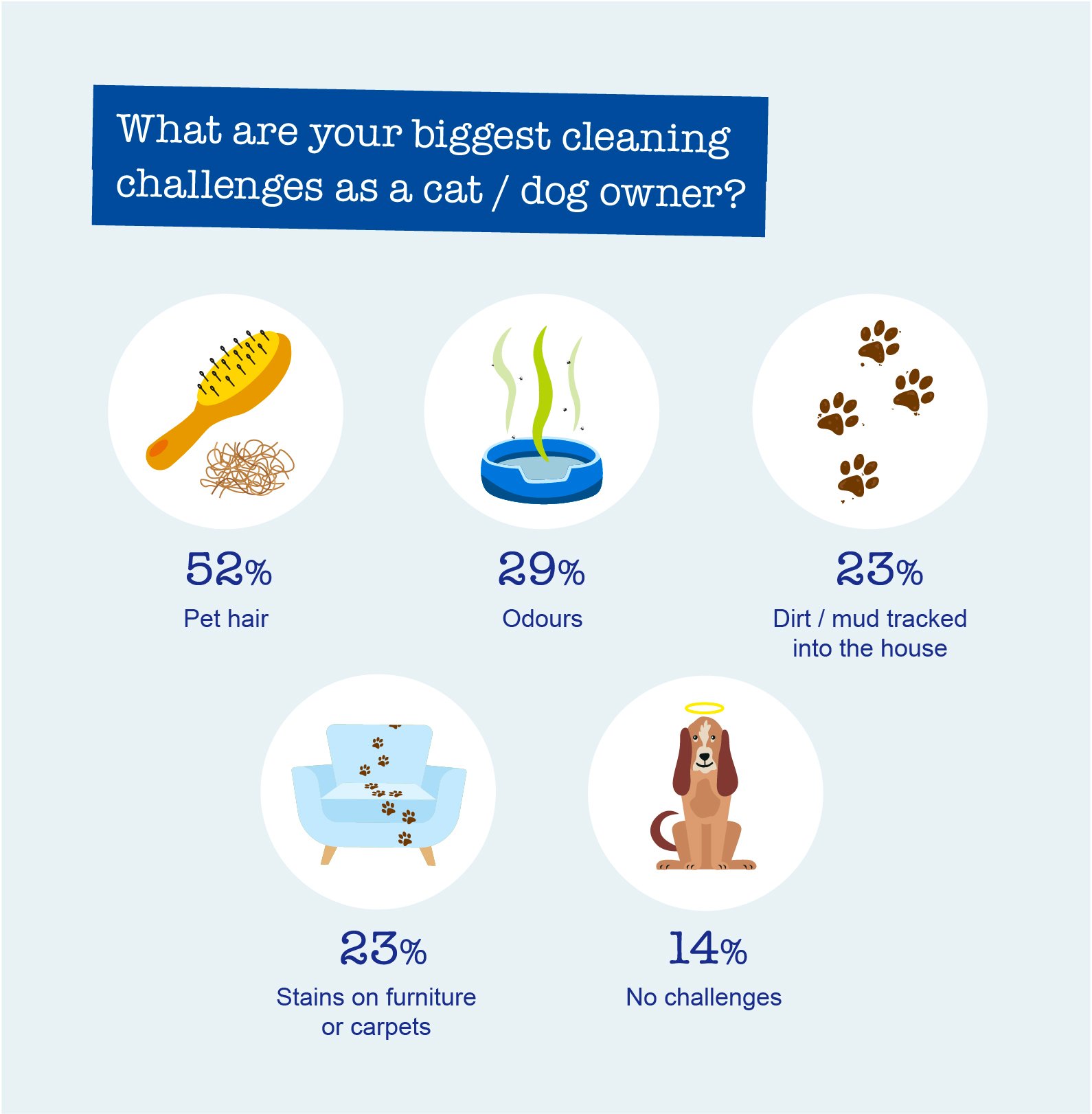 What are your biggest cleaning challenges as a cat / dog owner?

52%
Pet hair

29%
Odours

23%
Dirt / mud tracked into the house

23%
Stains on furniture or carpets

14%
No challenges